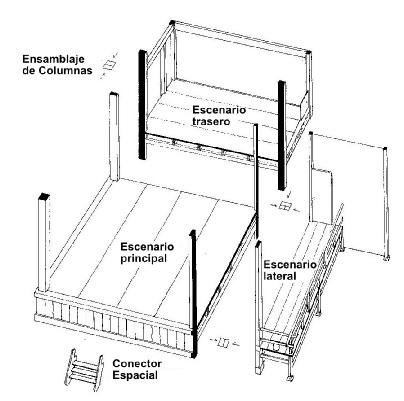 Ensamblaje de Columnas

Escenario trasero

Escenario principal

Escenario lateral

Conector Espacial